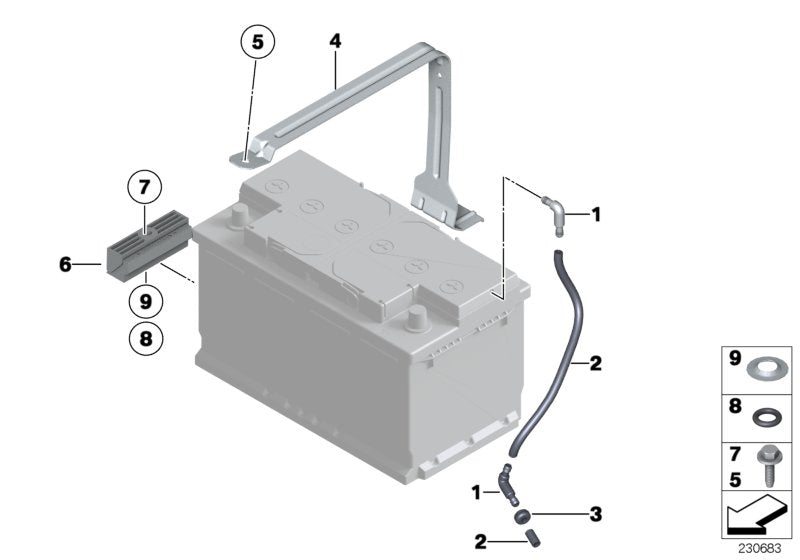 5
4
7
6
9
8
1
2
1
3
2
9
8
7
5
230683