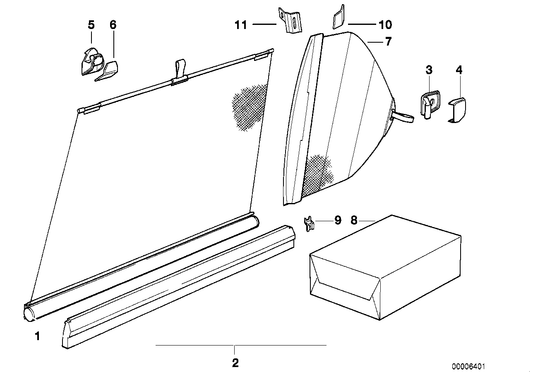 5
6
11
10
7
3
4
9
8
1
2
00006401