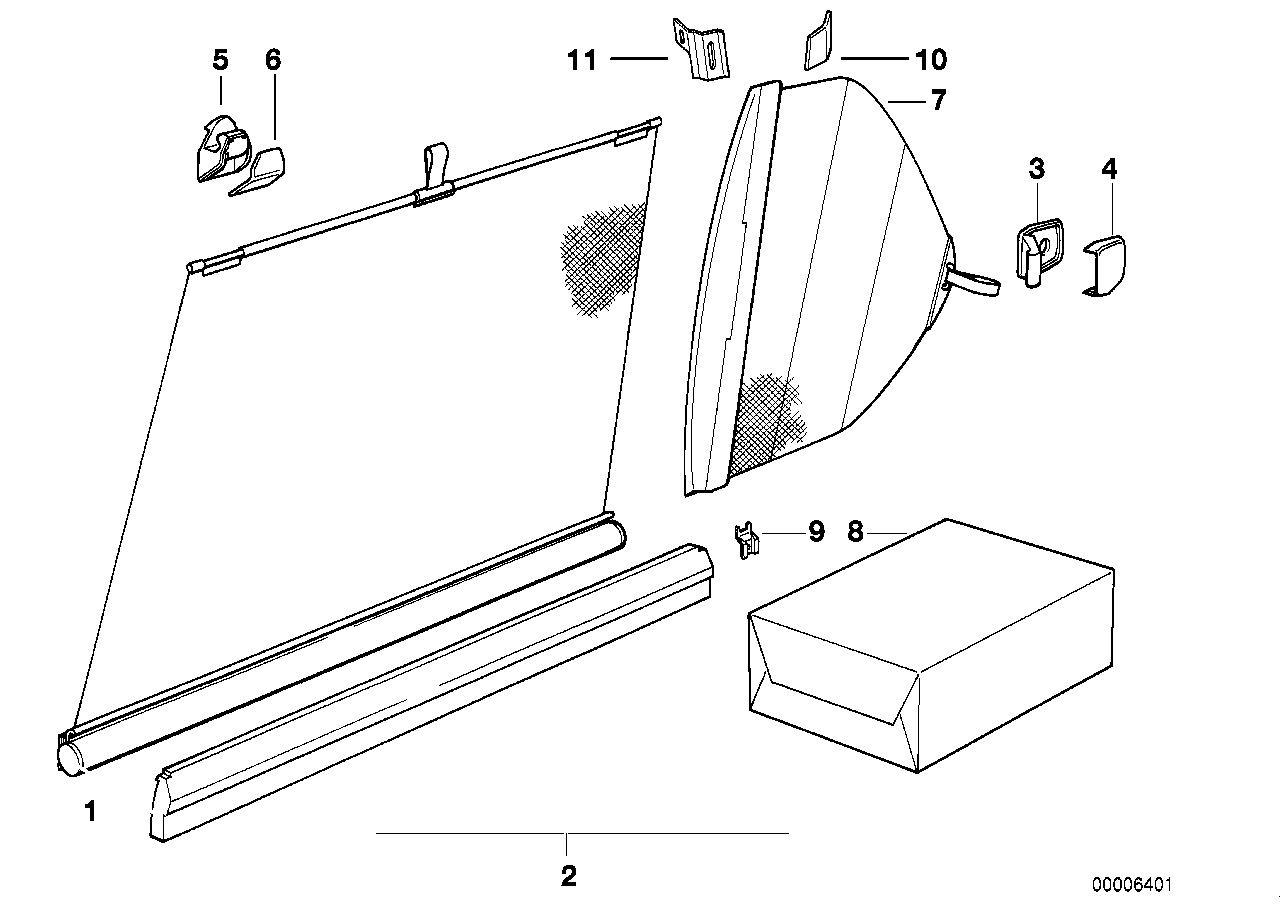 5
6
11
10
7
3
4
9
8
1
2
00006401