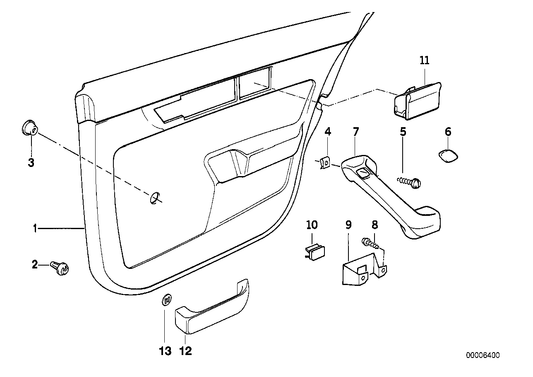 11
3
4
7
5
6
1
10
9
8
2
13
12
00006400