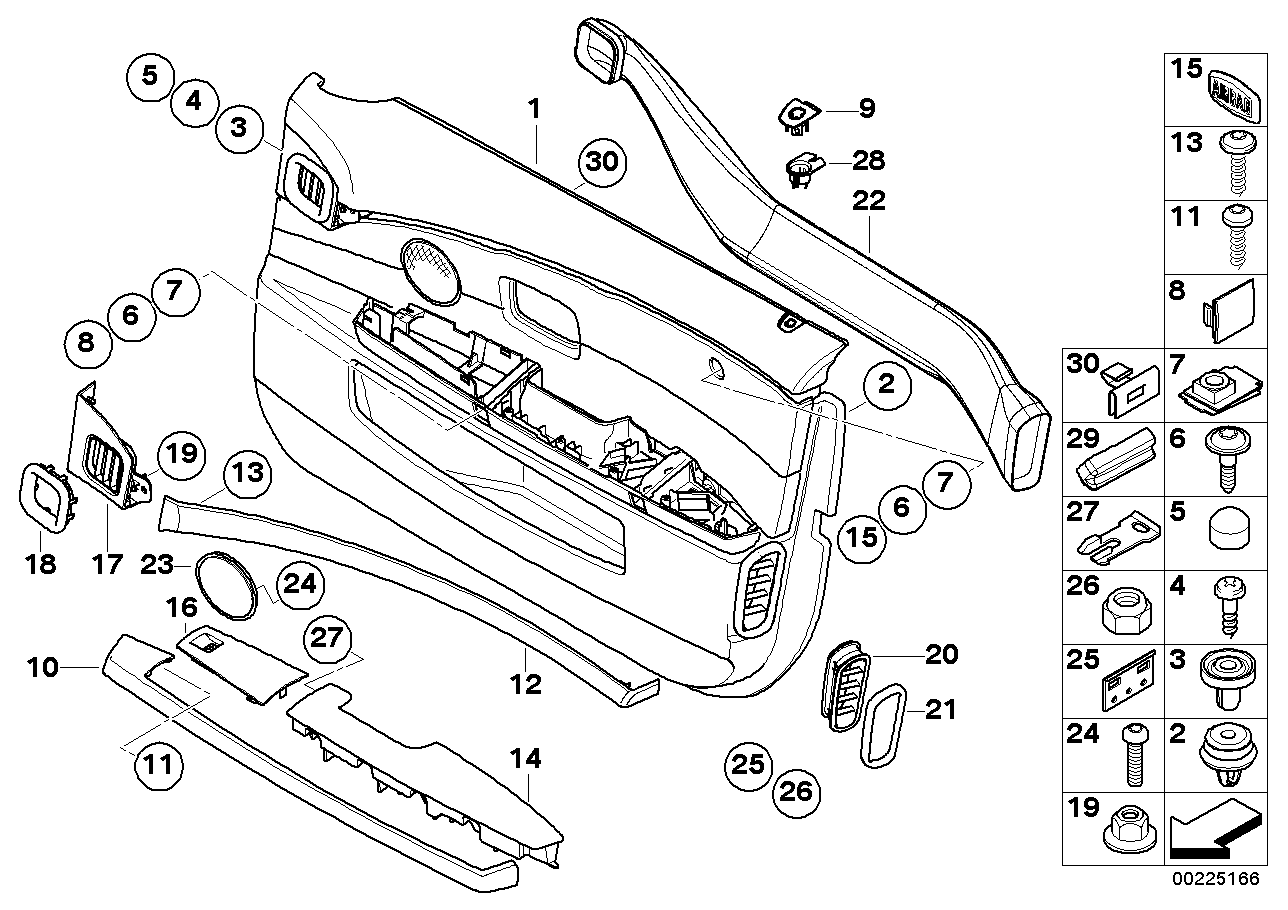 5
4
3
1
30
9
28
22
7
6
8
2
19
13
7
6
15
18
17
23
24
16
27
10
12
20
21
11
14
25
26

15 AIRBAG
13
11
8
30
7
29
6
27
5
26
4
25
3
24
2
19

00225166