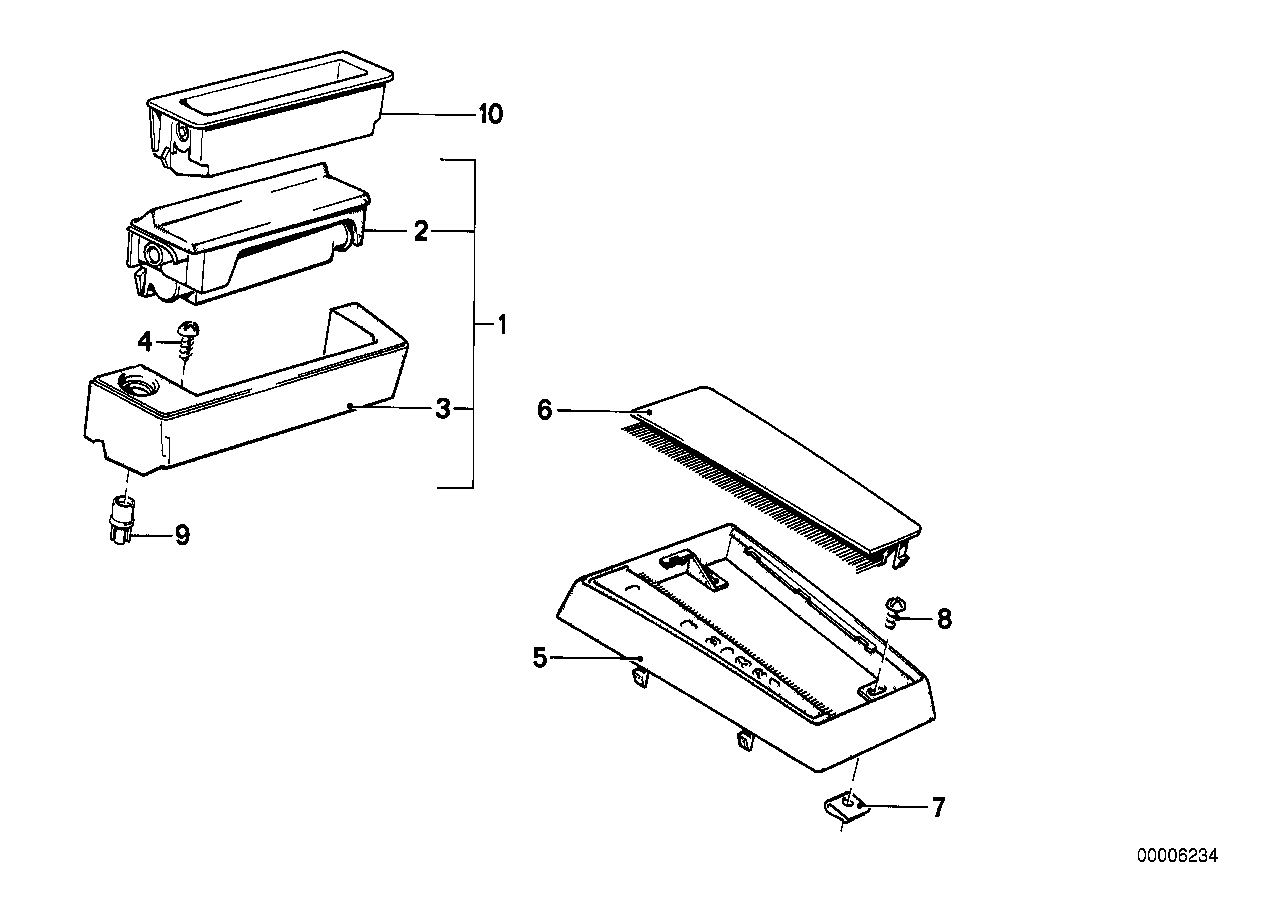 10
2
1
4
3
6
9
8
5
7
00006234