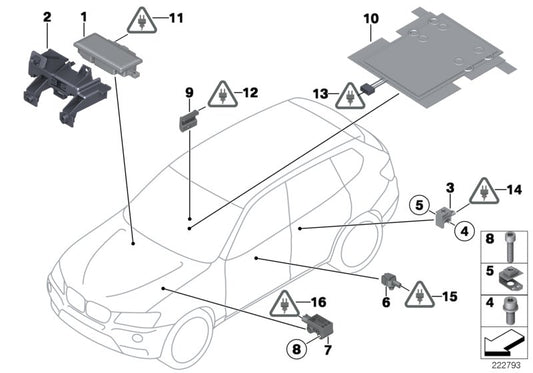 2
1
11
10
9
12
13
3
14
5
4
8
5
4
6
15
16
8
7
222793