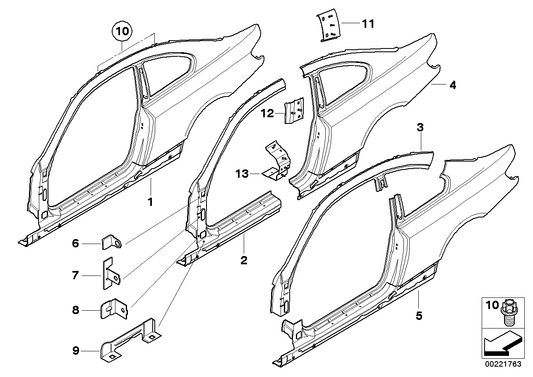 10
11
4
12
3
13
1
6
2
7
8
5
9
10
00221763