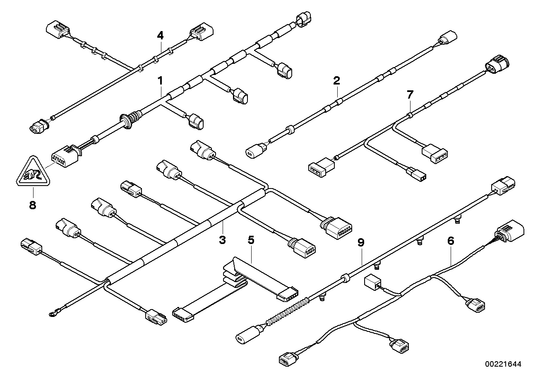 4
1
2
7
8
3
5
9
6
00221644