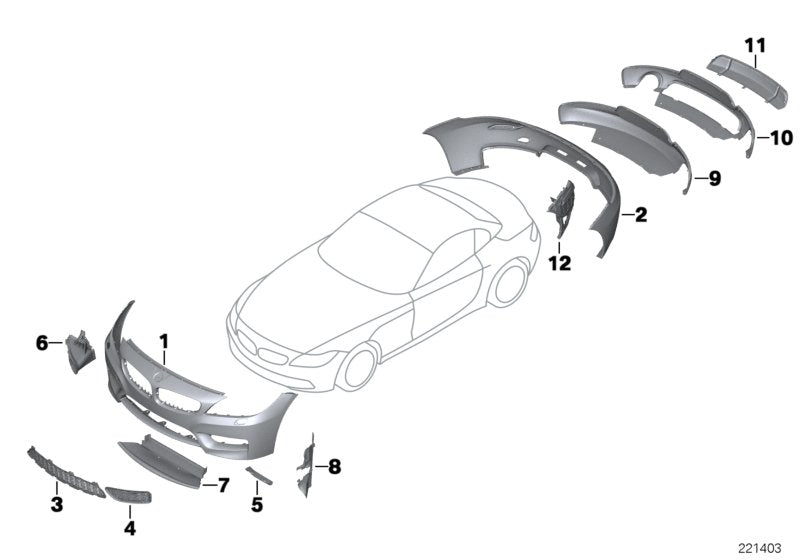 11
10
9
2
12
6
1
8
7
5
3
4
221403