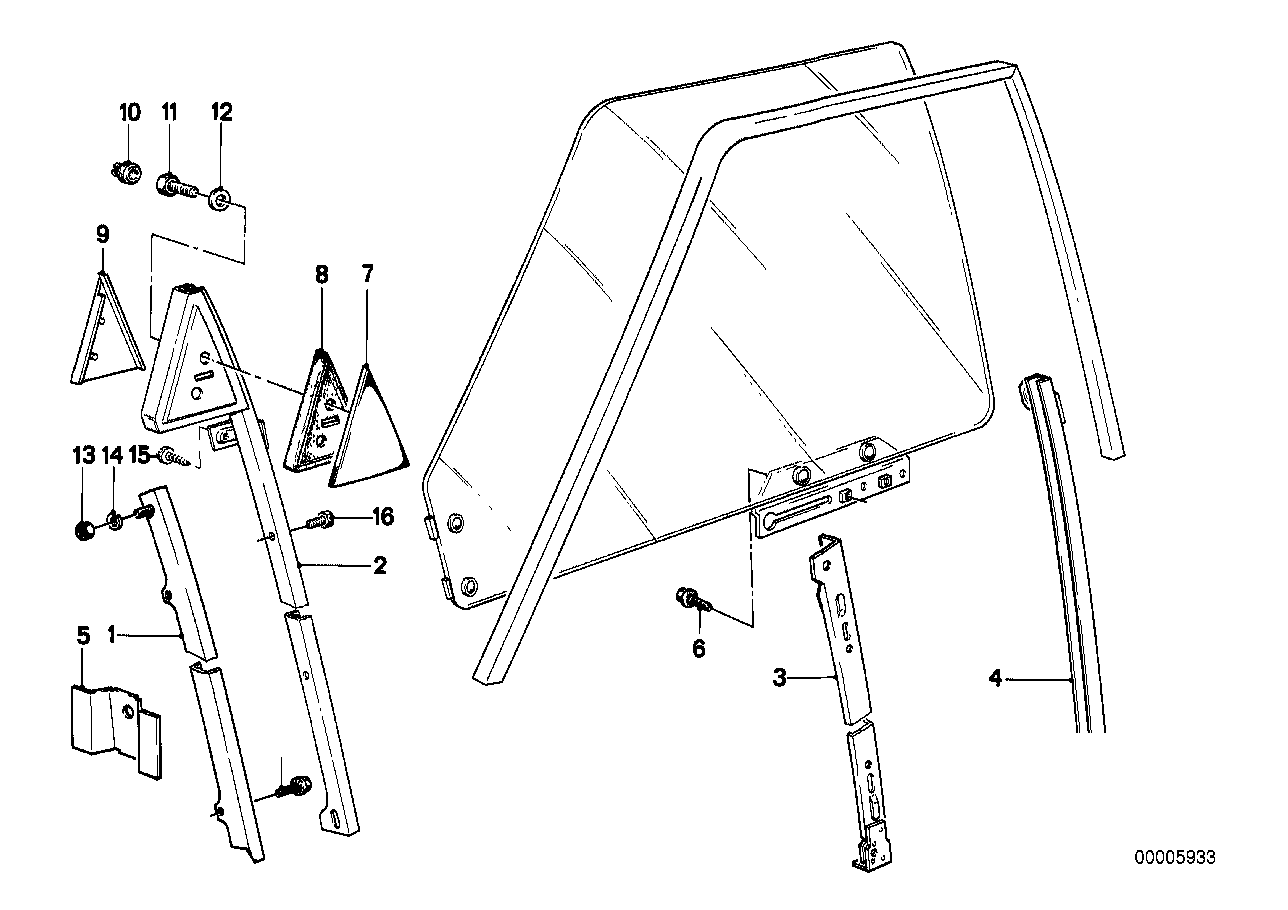 10
11
12
9
8
7
13
14
15
16
2
1
5
6
3
4
00005933