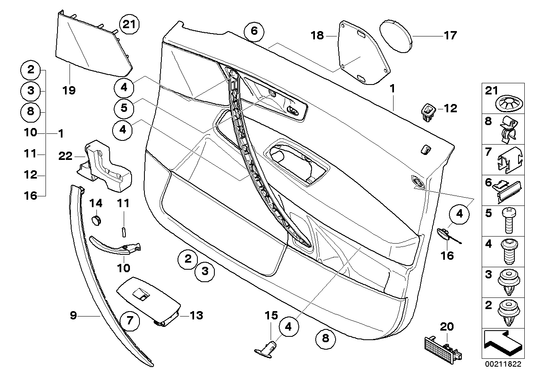 21
6
18
17
2
3
8
10
1
11
12
16
19
4
5
4
1
12
22
14
11
10
2
3
4
16
9
7
13
15
4
8
20
21
8
7
6
5
4
3
2
00211822