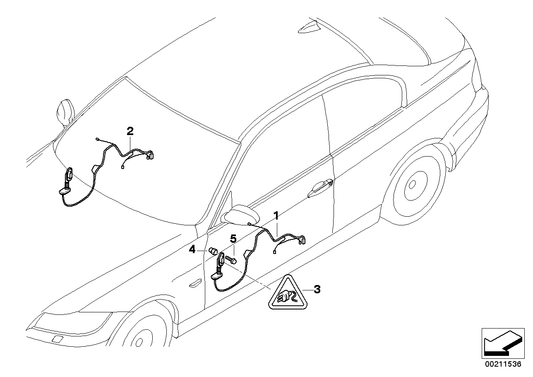 2
1
4
5
3
00211536