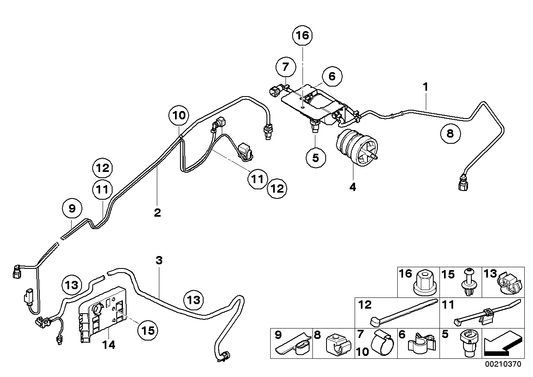 16
7
6
1
10
8
5
4
12
11
11
12
9
2
3
13
13
15
14
16
15
13
12
11
9
8
7
10
6
5
00210370