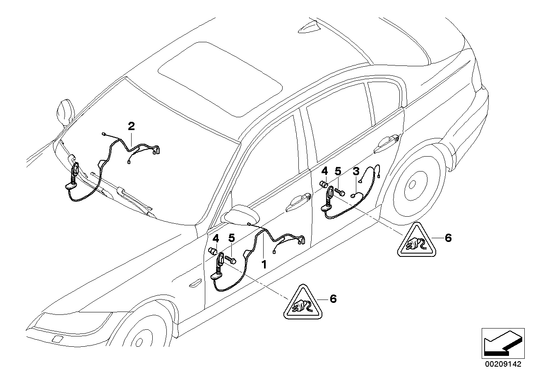 2
4
5
3
6
4
5
1
6
00209142