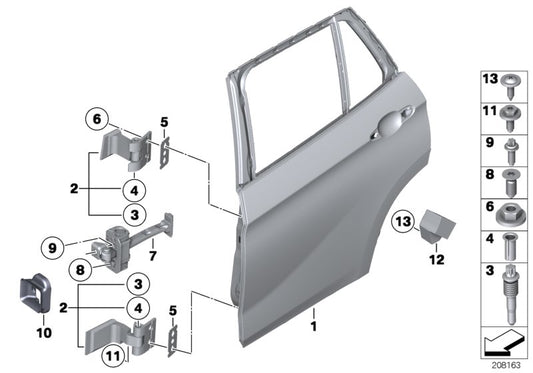 6
5
2
4
3
9
7
8
3
2
4
5
10
11
1
13
12
13
11
9
8
6
4
3
208163