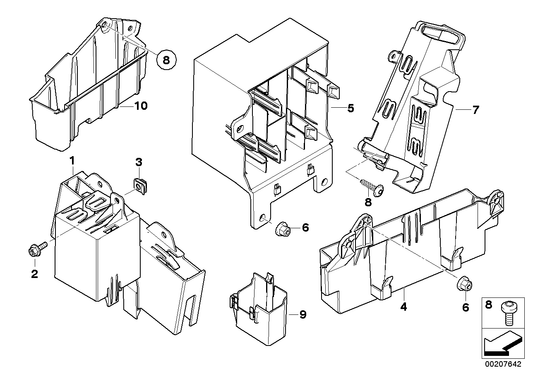 8
10
5
7
1
3
8
6
2
9
4
6
8
00207642