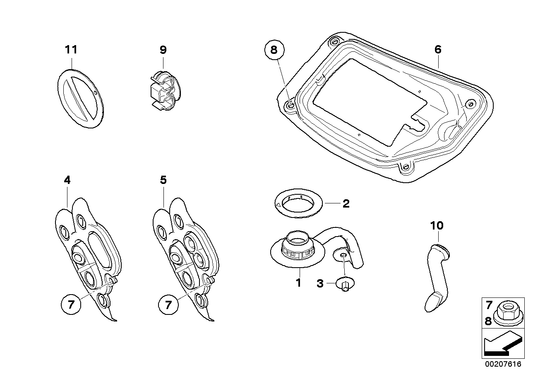 11
9
8
6
4
5
2
10
1
3
7
7
7
8
00207616