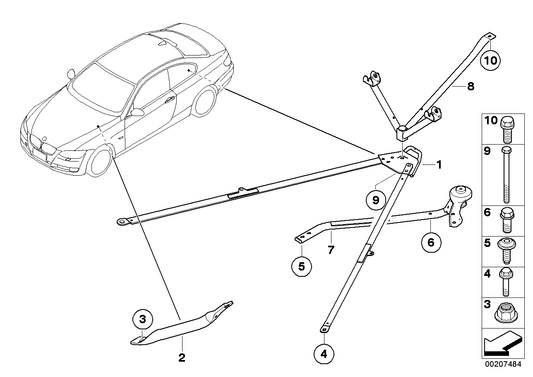 10
8
1
9
6
7
5
3
2
4
10
9
6
5
4
3
00207484