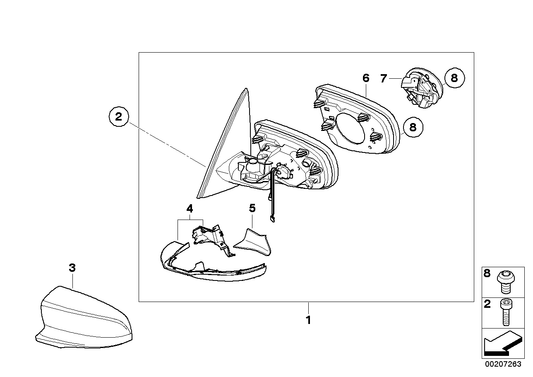 2
6
7
8
8
4
5
3
1
8
2
00207263