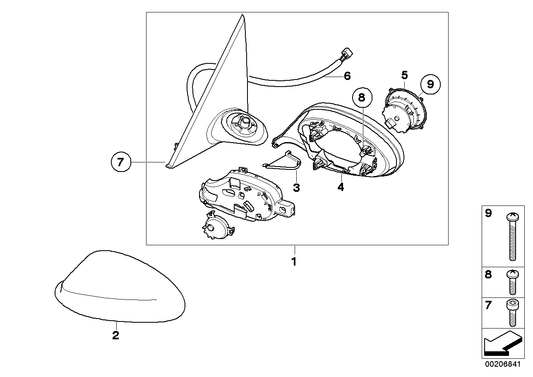 6
5
9
8
7
3
4
1
2
9
8
7
00206841