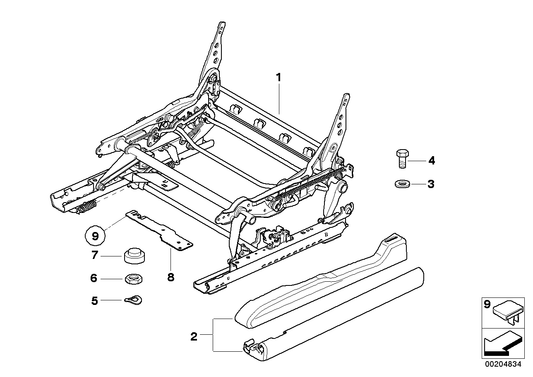 1
4
3
9
7
8
6
5
2
9
00204834