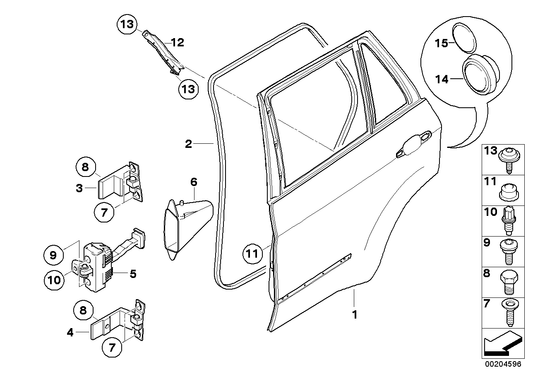 13
12
13
15
14
2
8
3
7
6
9
10
5
11
8
4
7
1
13
11
10
9
8
7
00204596