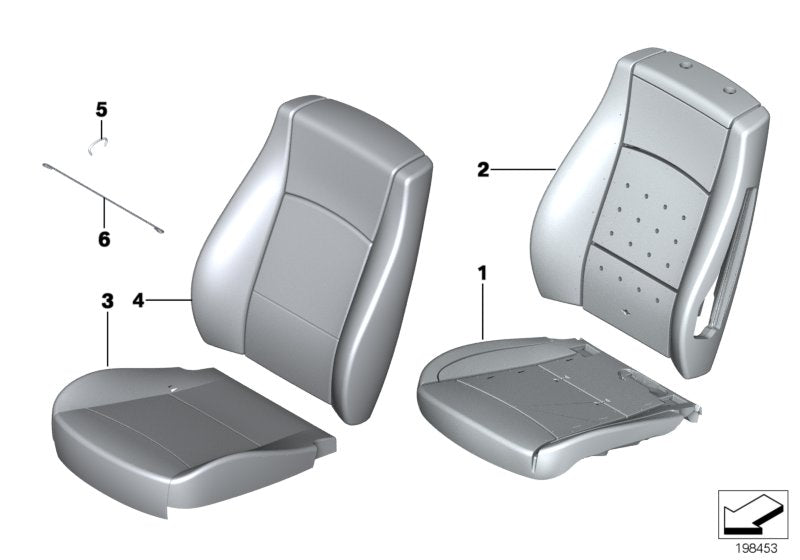 5
6
2
1
3
4
198453