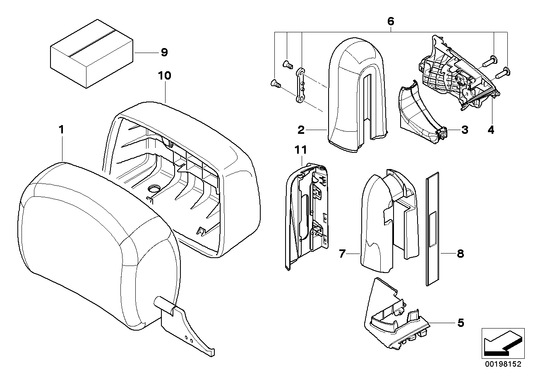 6
9
10
1
2
3
4
11
7
8
5
00198152