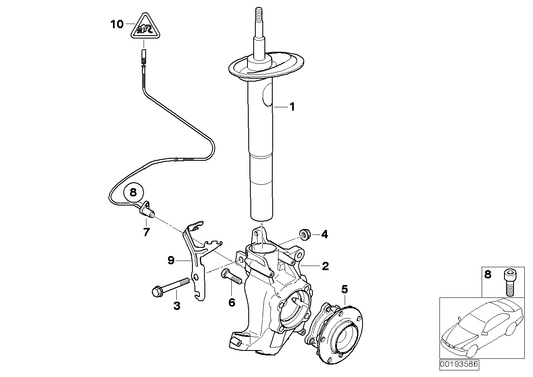 10
1
8
7
4
9
2
3
6
5
8
00193586