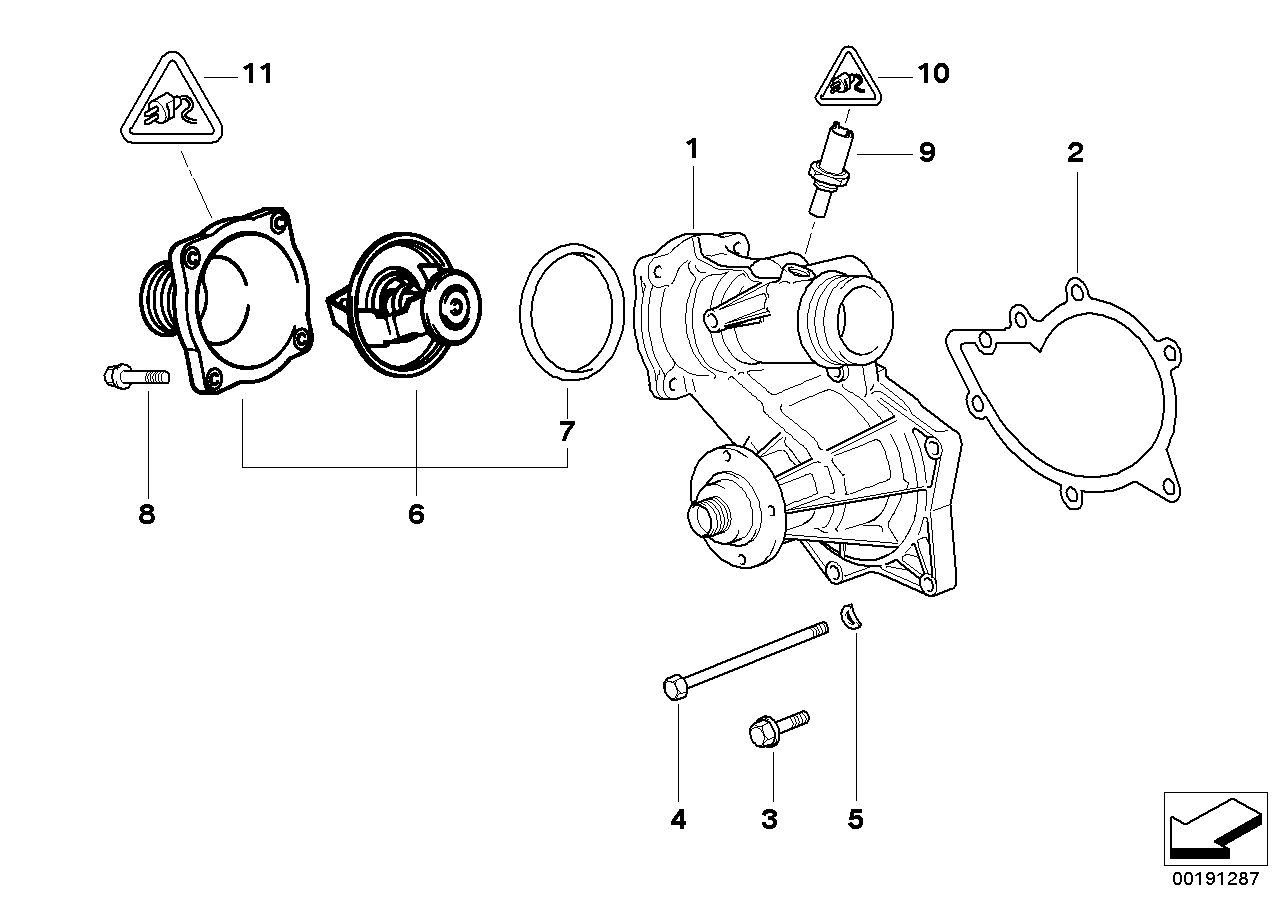 11
10
1
9
2
7
8
6
4
3
5
00191287