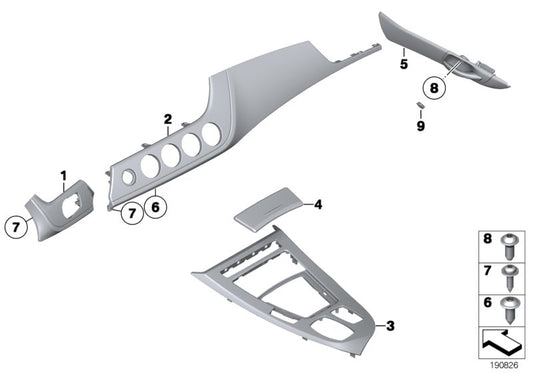 5
8
9
2
1
7
7
6
4
3
8
7
6
190826