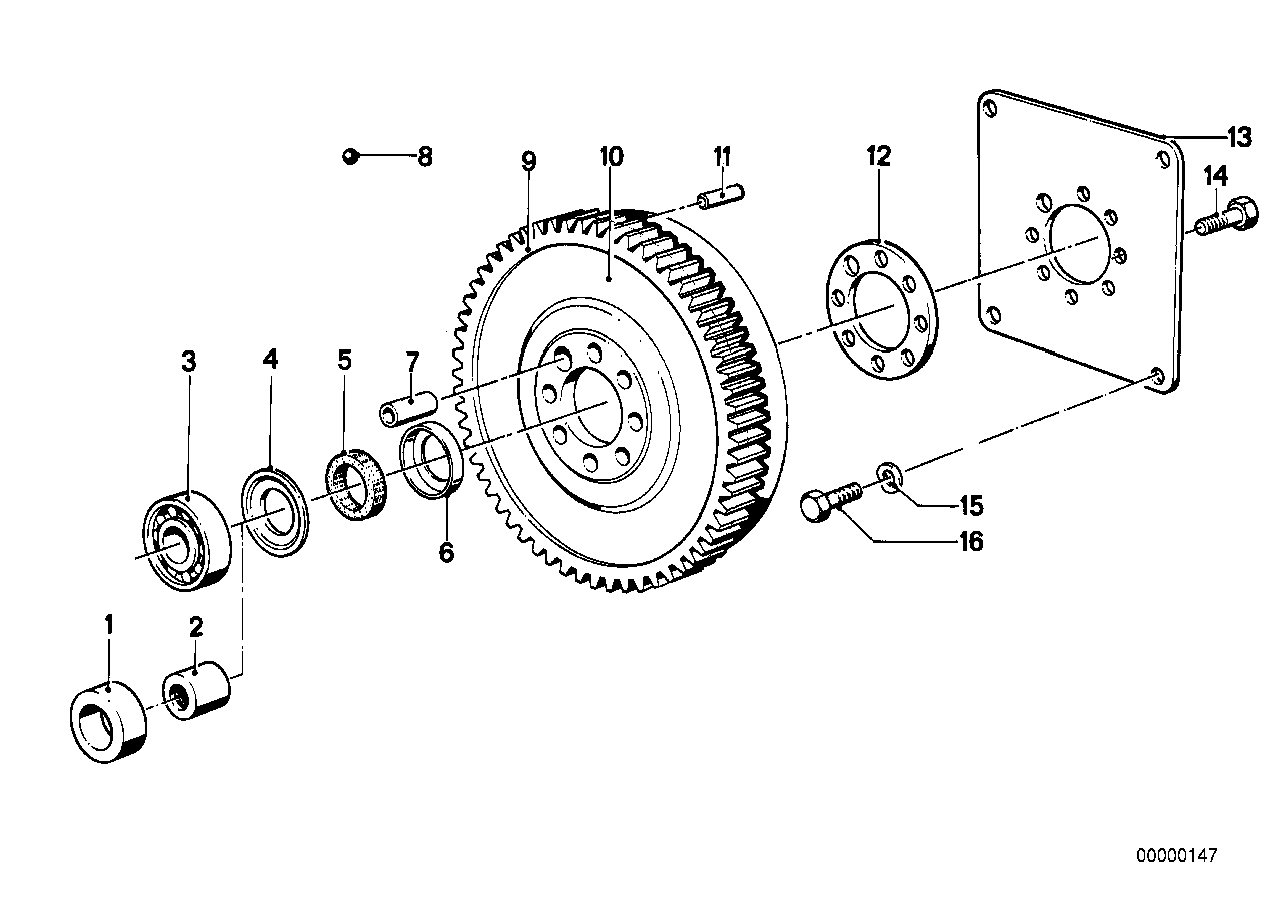 8
9
10
11
12
13
14
3
4
5
7
6
15
16
1
2
00000147