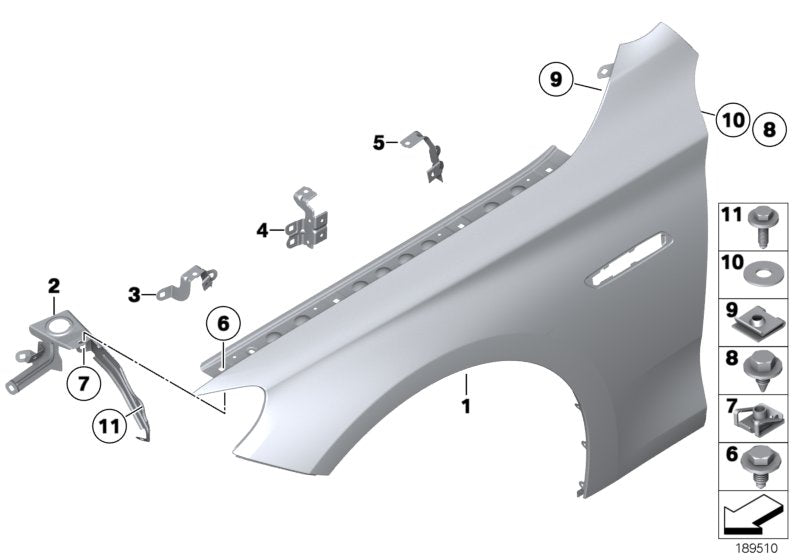 9
10
8
5
4
3
2
6
7
11
1
11
10
9
8
7
6
189510