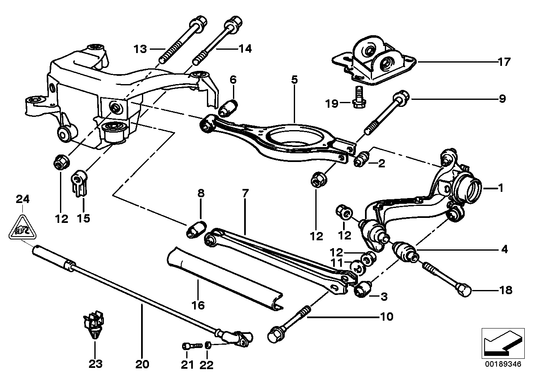 13
14
17
6
5
19
9
2
1
12
15
24
8
7
12
12
12
11
4
3
18
16
10
23
20
21
22
00189346