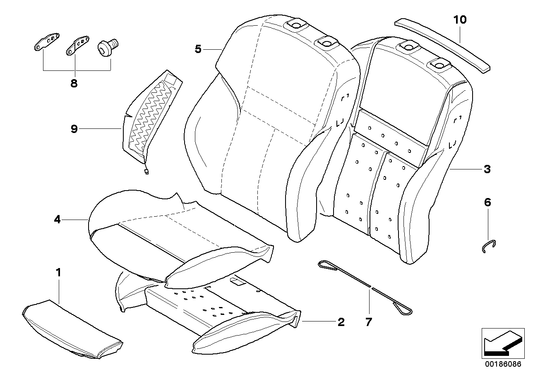 10
5
8
9
3
6
4
1
2
7
00186086