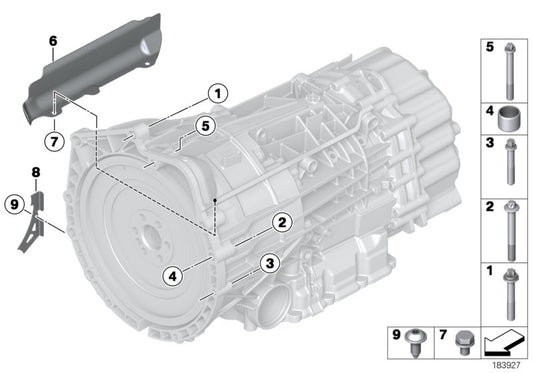 6
1
5
7
8
9
2
4
3
5
4
3
2
1
9
7
183927