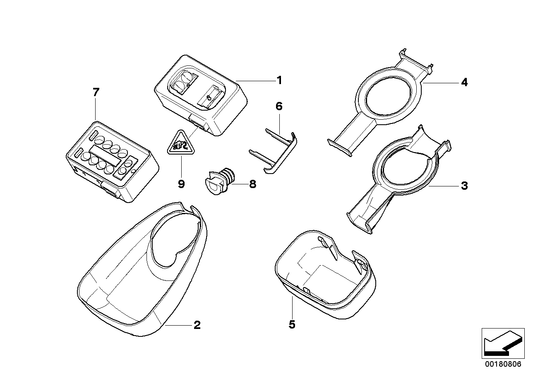 1
4
7
6
9
8
3
2
5
00180806