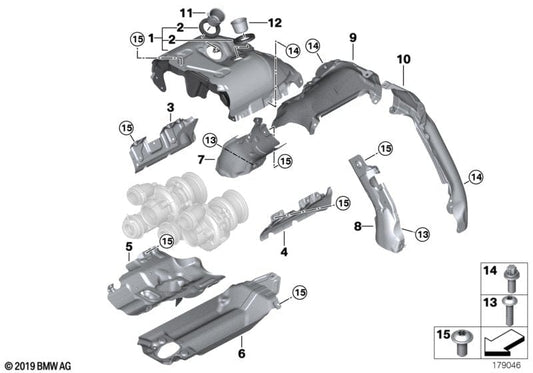 11
12
1
2
2
15
14
14
9
10
3
15
13
7
15
15
14
15
8
13
4
5
15
15
6
14
13
15
© 2019 BMW AG
179046