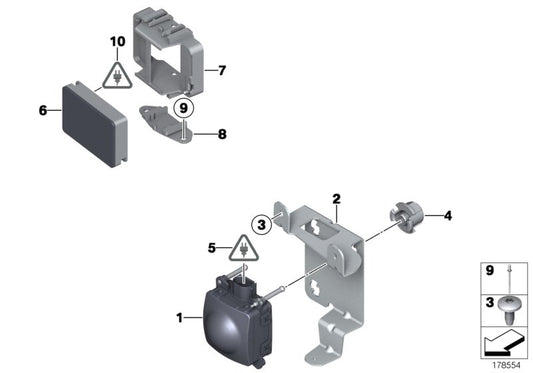 10
7
6
9
8
2
3
4
5
1
9
3
178554