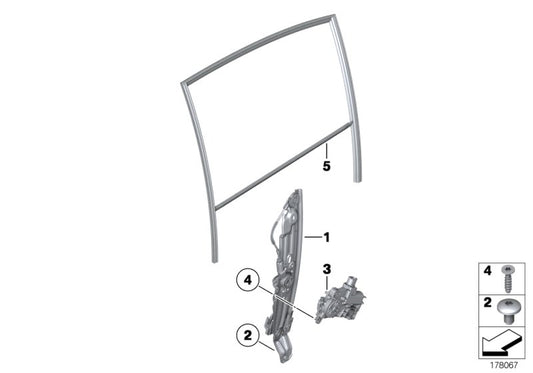 5
1
3
4
2
4
2
178067