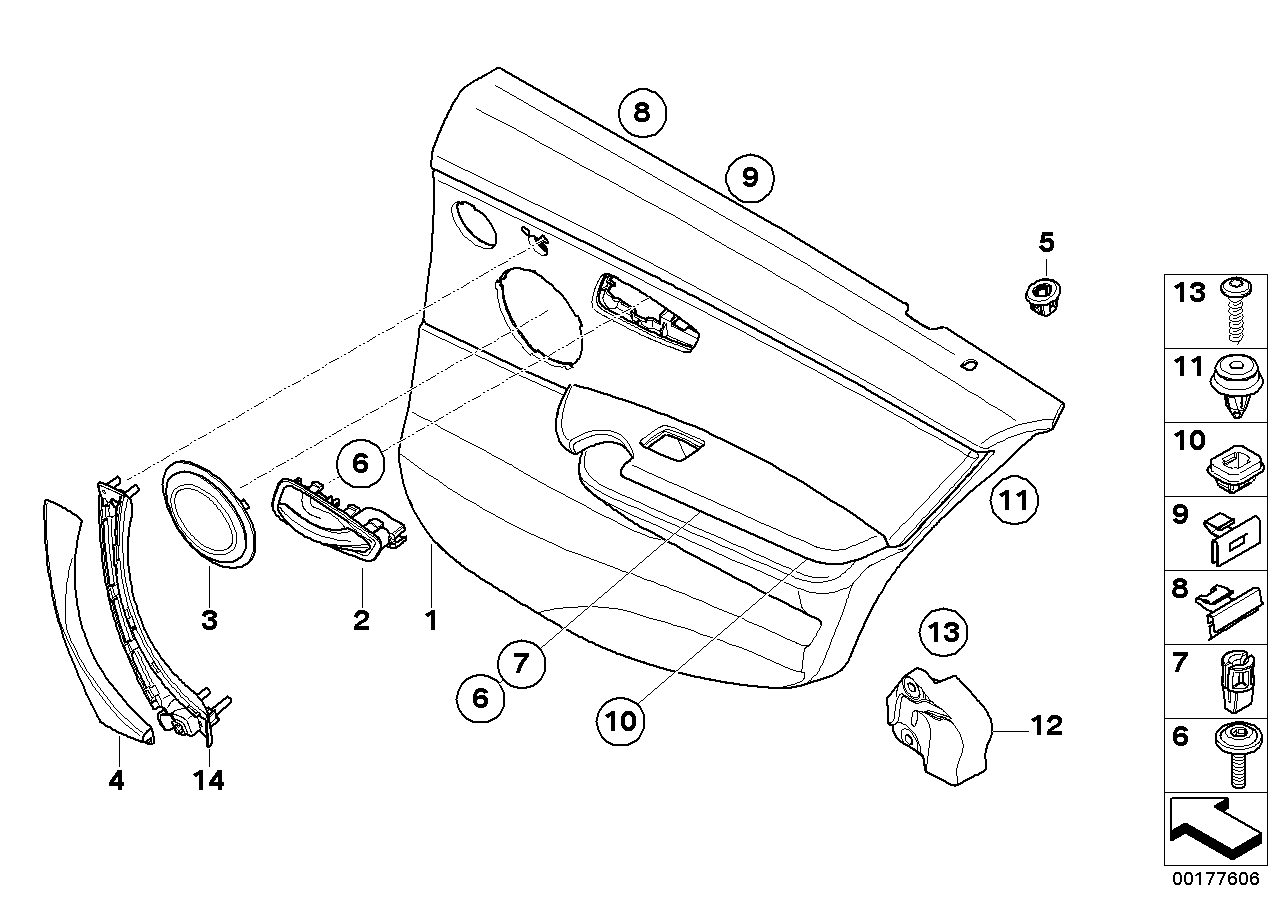 8
9
5
6
11
3
2
1
7
6
10
13
12
4
14
13
11
10
9
8
7
6
00177606