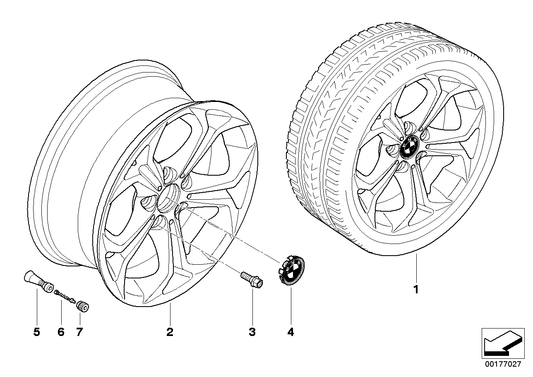 1

5 6 7 2 3 4

00177027