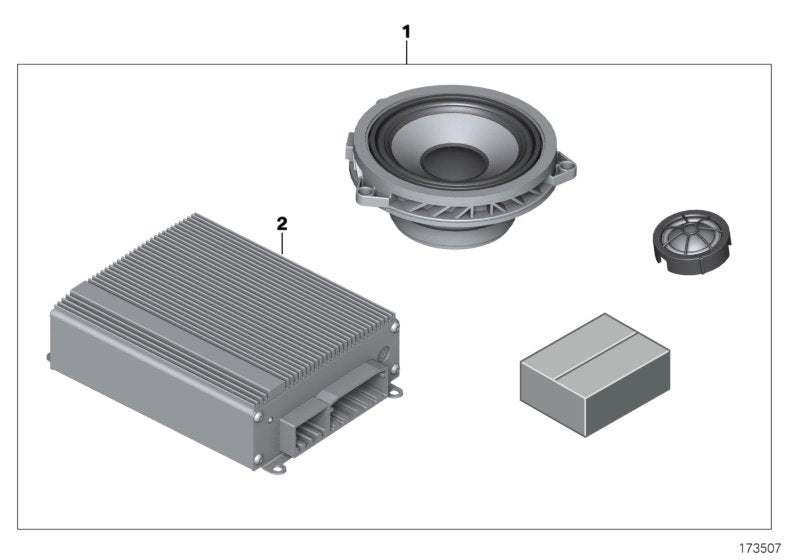 1
2
173507