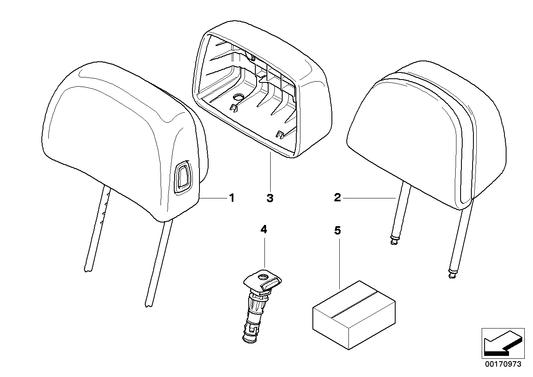 1
3
2
4
5
00170973