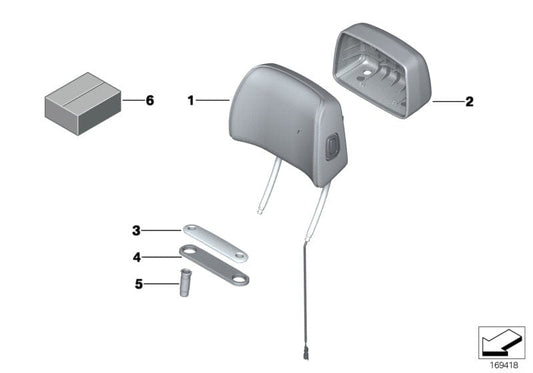 6
1
2
3
4
5
169418