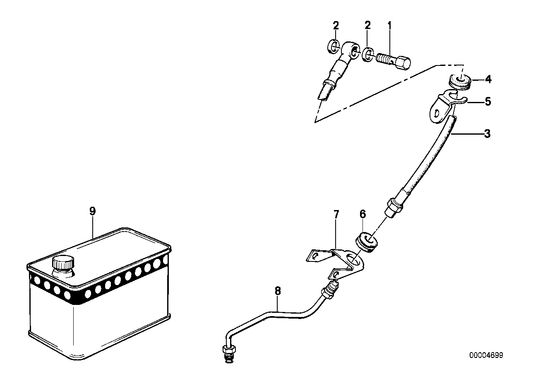 2
2
1
4
5
3
9
7
6
8
00004699