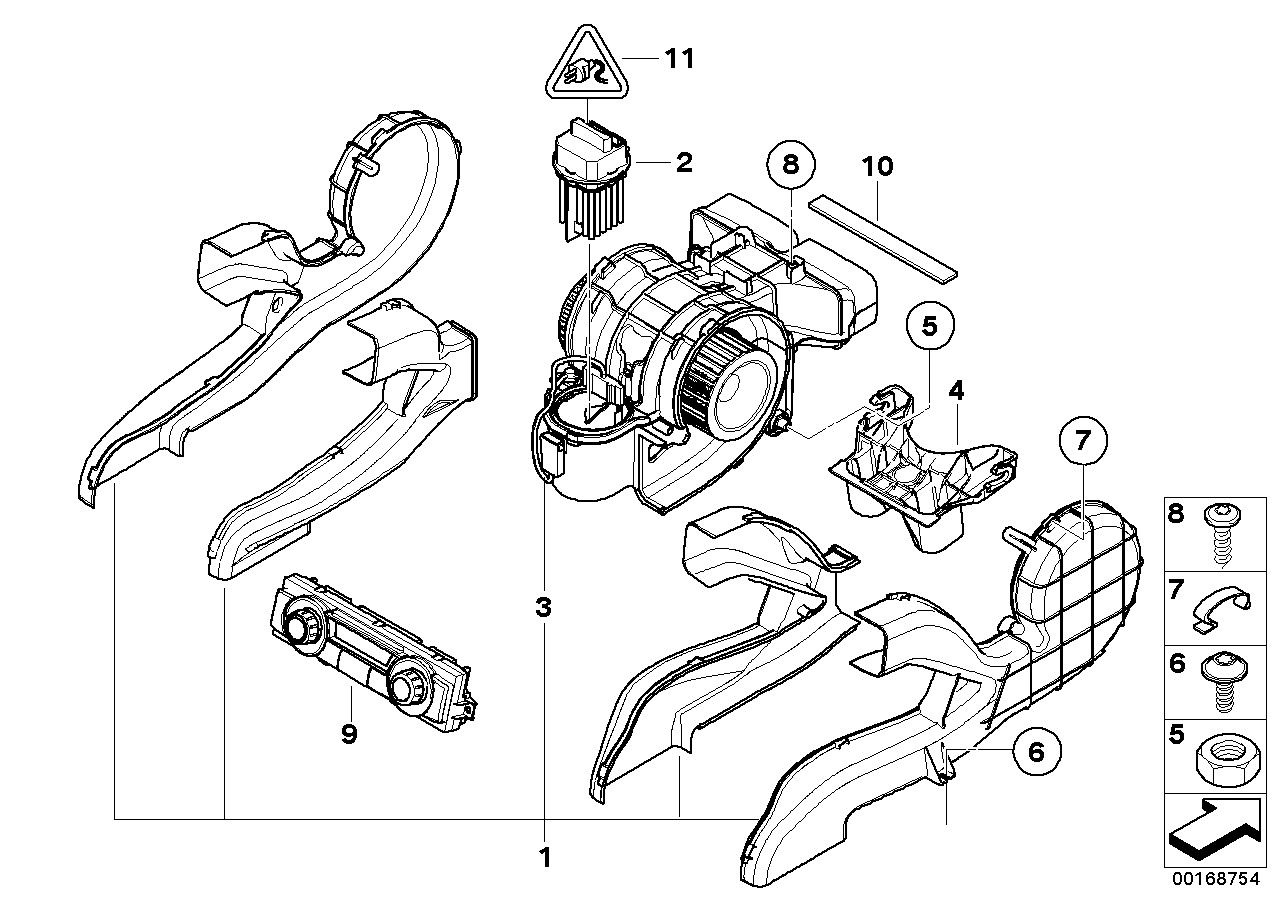 11
2
8
10
5
4
7
3
9
6
1
8
7
6
5
00168754