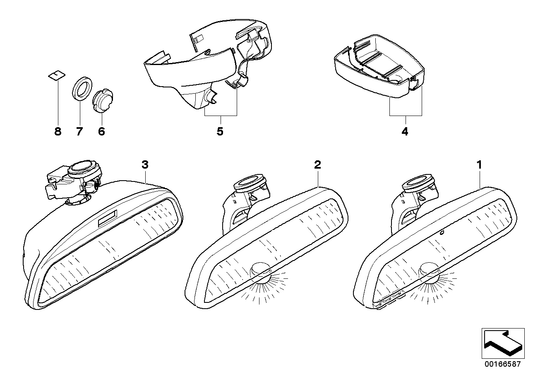 8
7
6
5
4
3
2
1
00166587