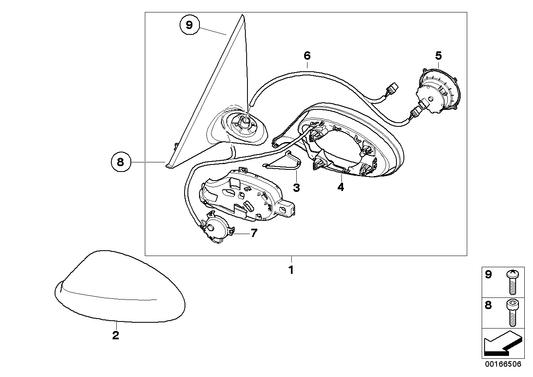 9
6
5
8
3
4
7
1
2
9
8
00166506