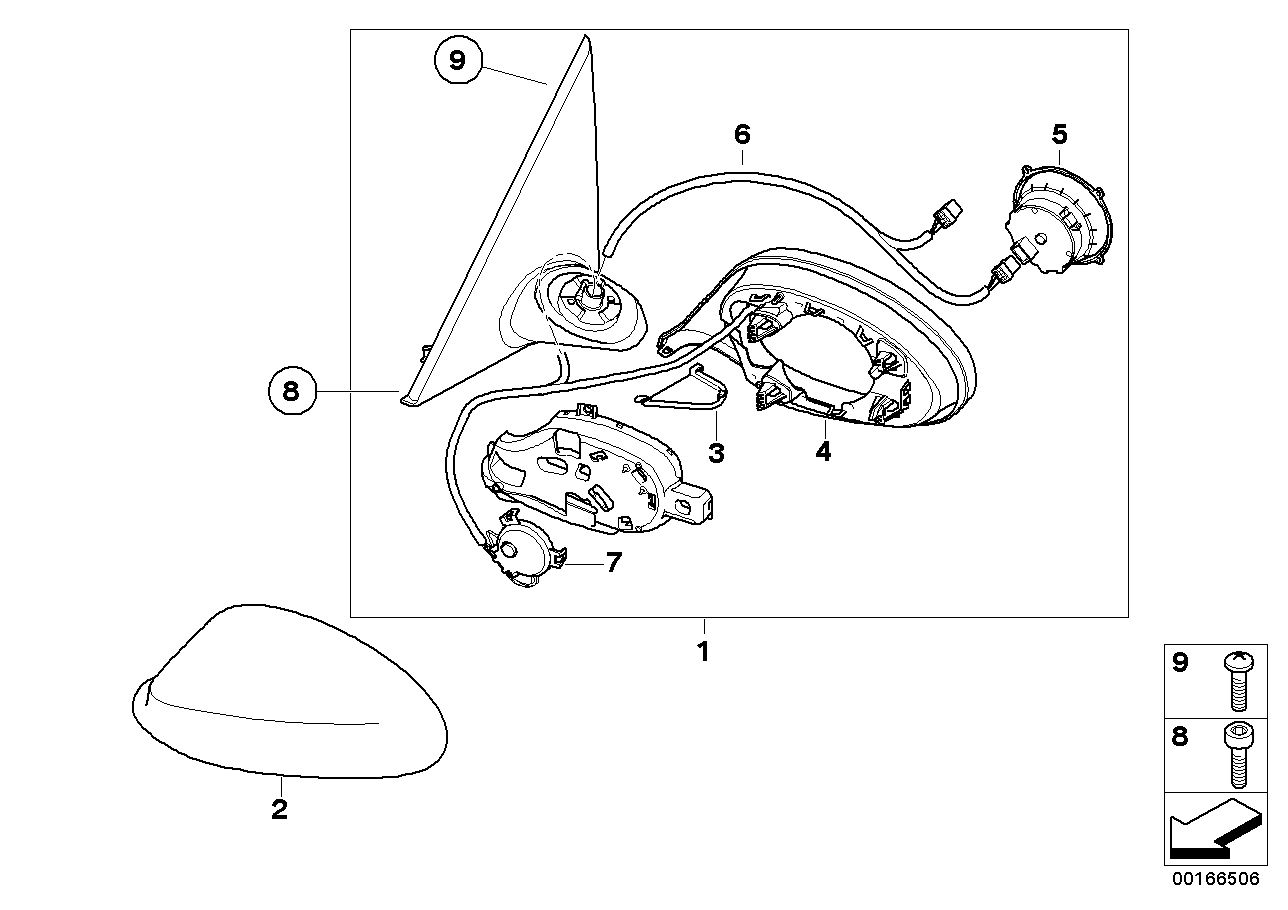 9
6
5
8
3
4
7
1
2
9
8
00166506