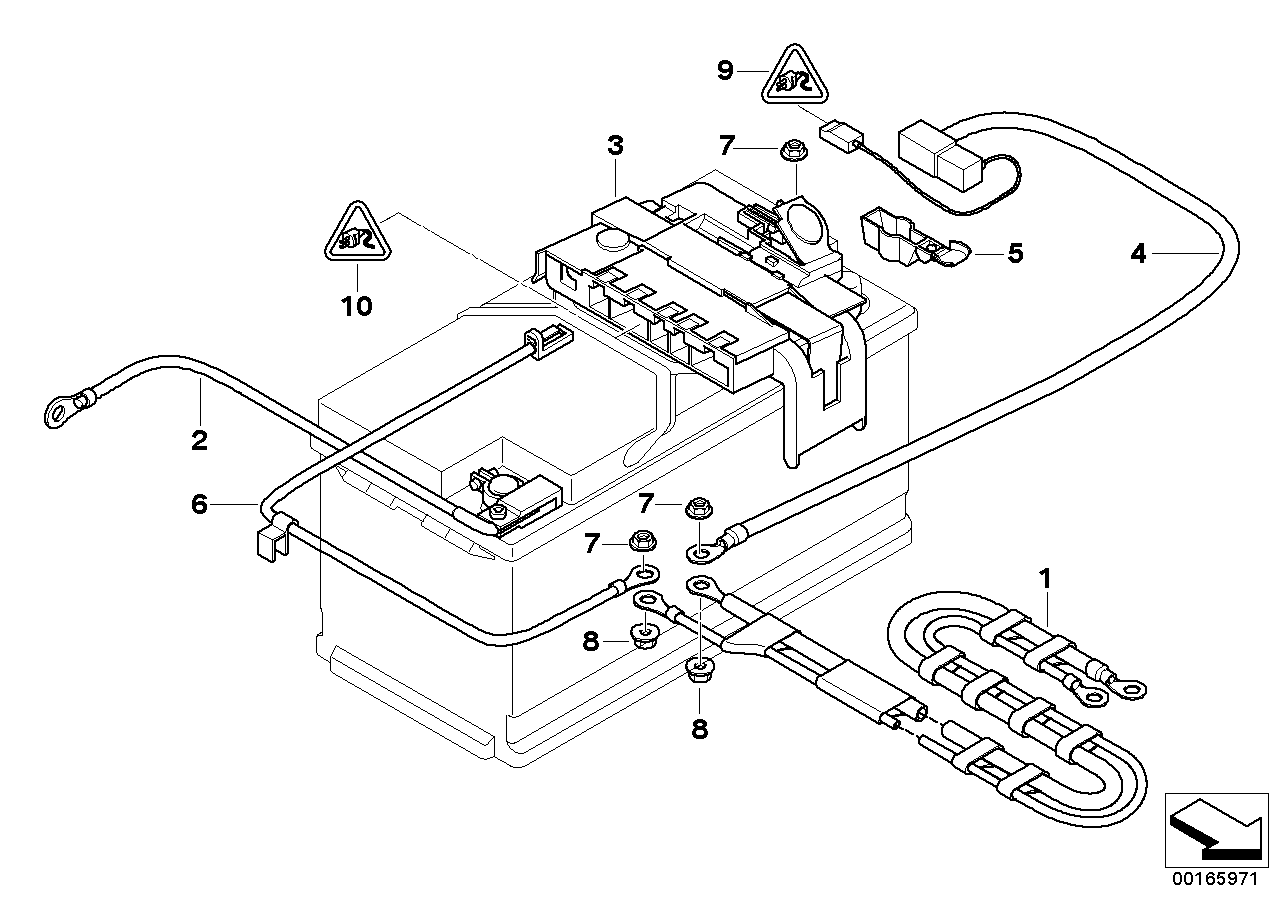 9

3

7

10

5

4

2

6

7

7

1

8

8

00165971