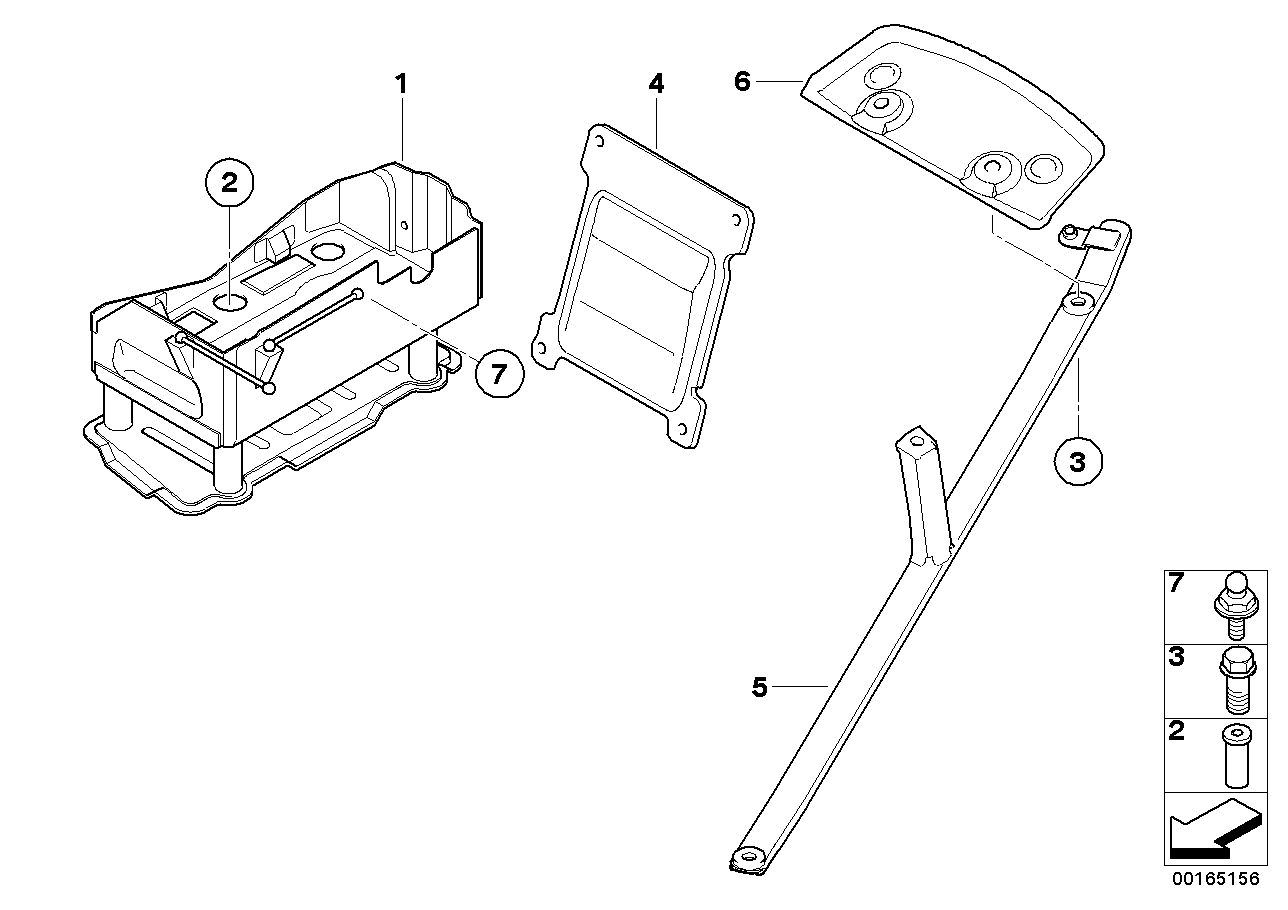 1
2
4
6
7
3
5
7
3
2
00165156