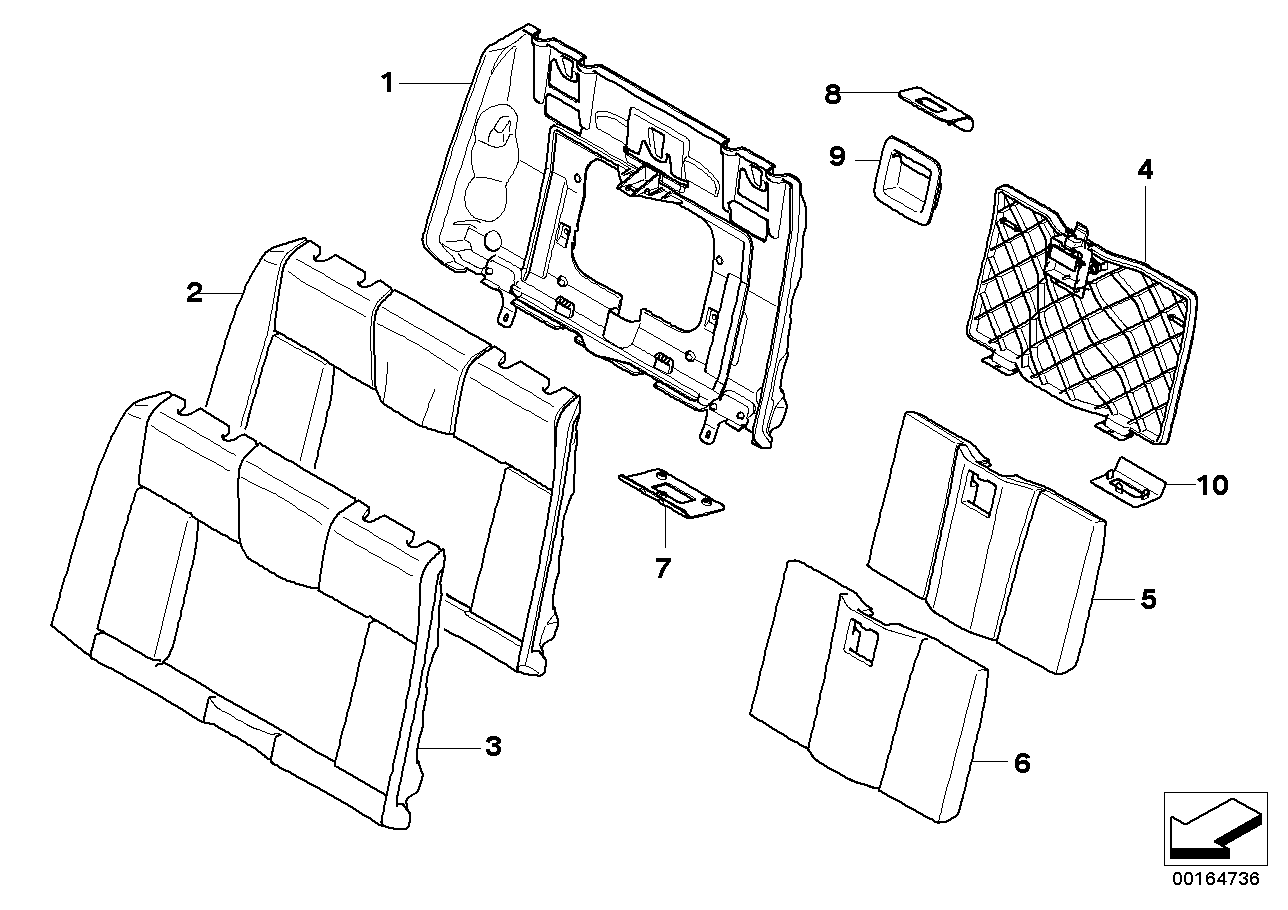 1
8
9
4
2
10
7
5
3
6
00164736